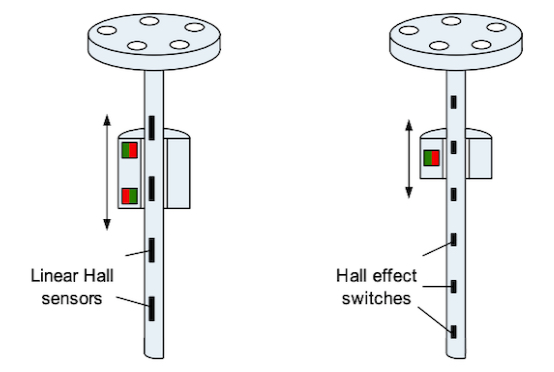 Linear Hall sensors

Hall effect switches