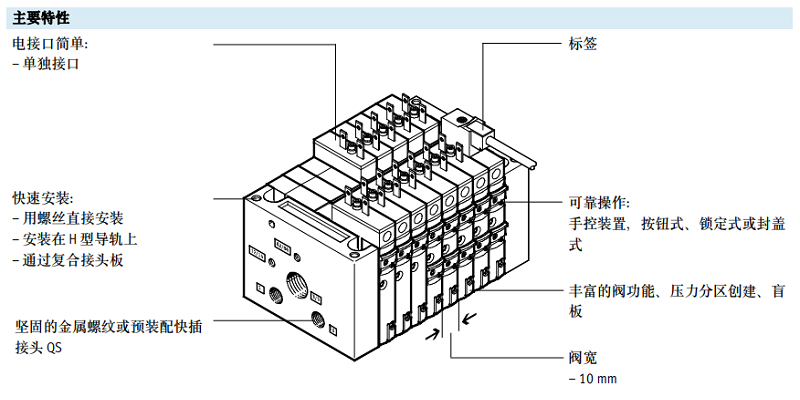 主要特性

电接口简单:
– 单独接口

快速安装:
– 用螺丝直接安装
– 安装在 H 型导轨上
– 通过复合接头板

坚固的金属螺纹或预装配快插接头 QS

标签

可靠操作:
手控装置, 按钮式、锁定式或封盖式

丰富的阀功能、压力分区创建、盲板

阀宽
– 10 mm